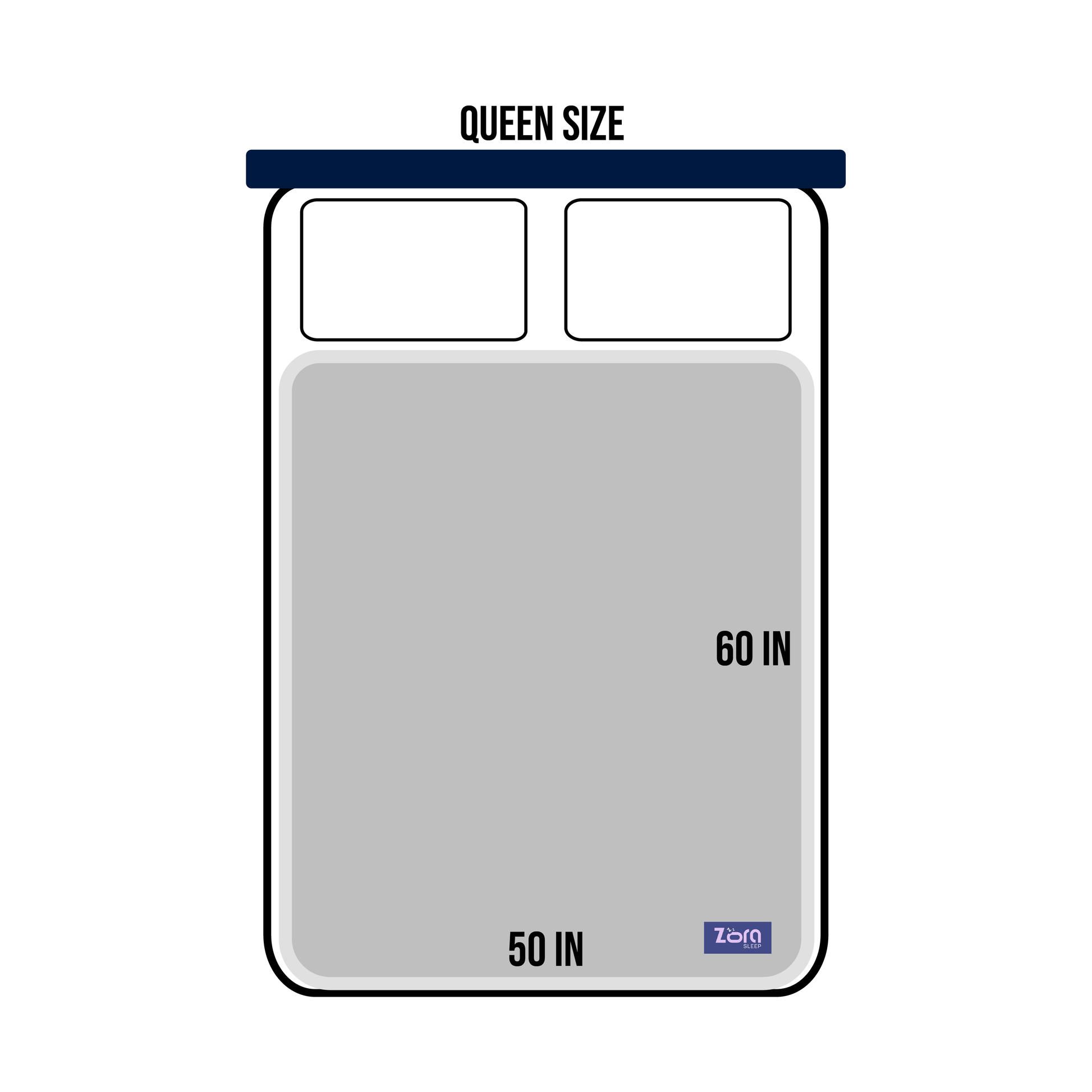 QUEEN SIZE

60 IN

50 IN

Zora
SLEEP